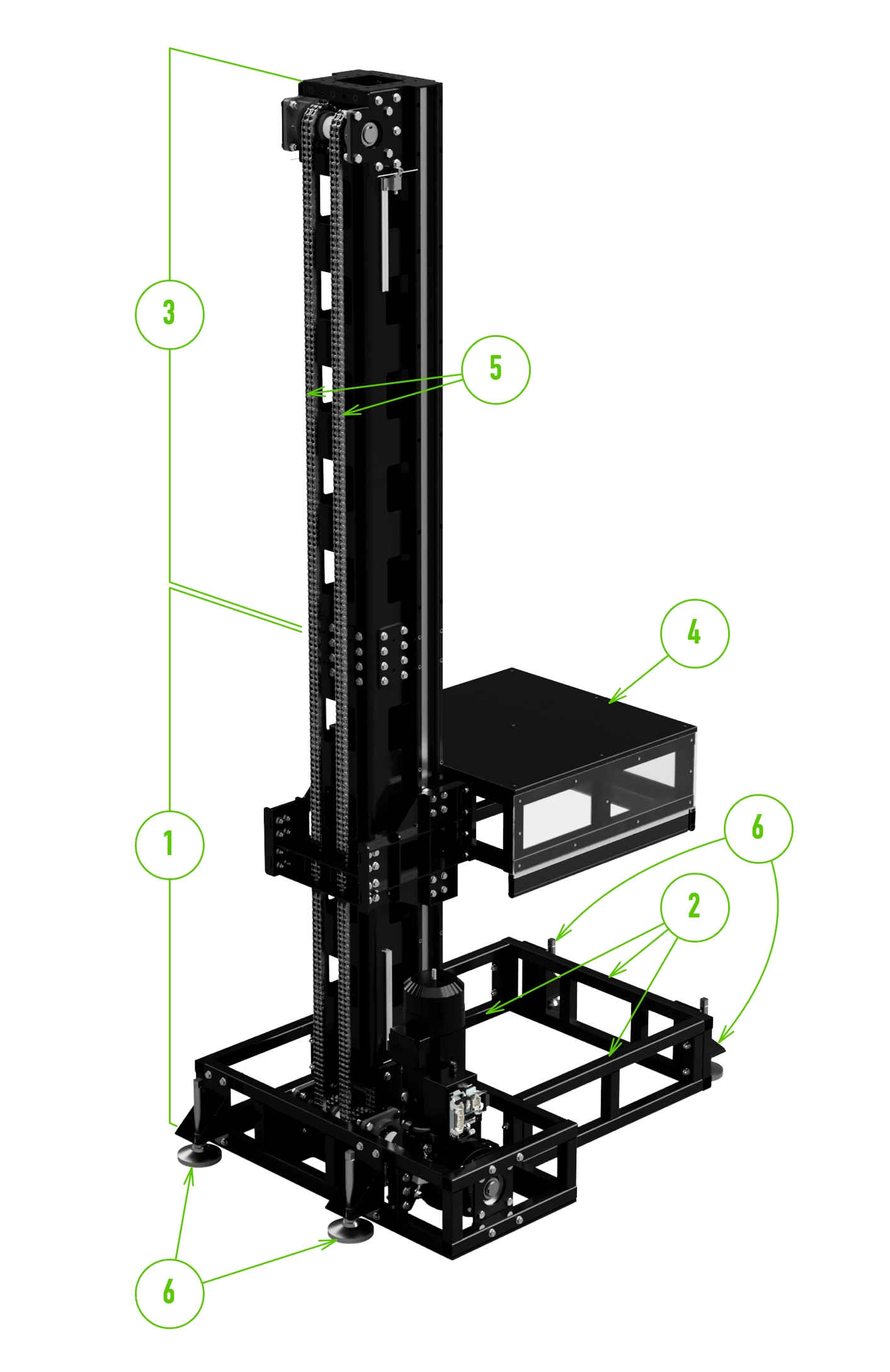 3

5

4

1

6

2

6